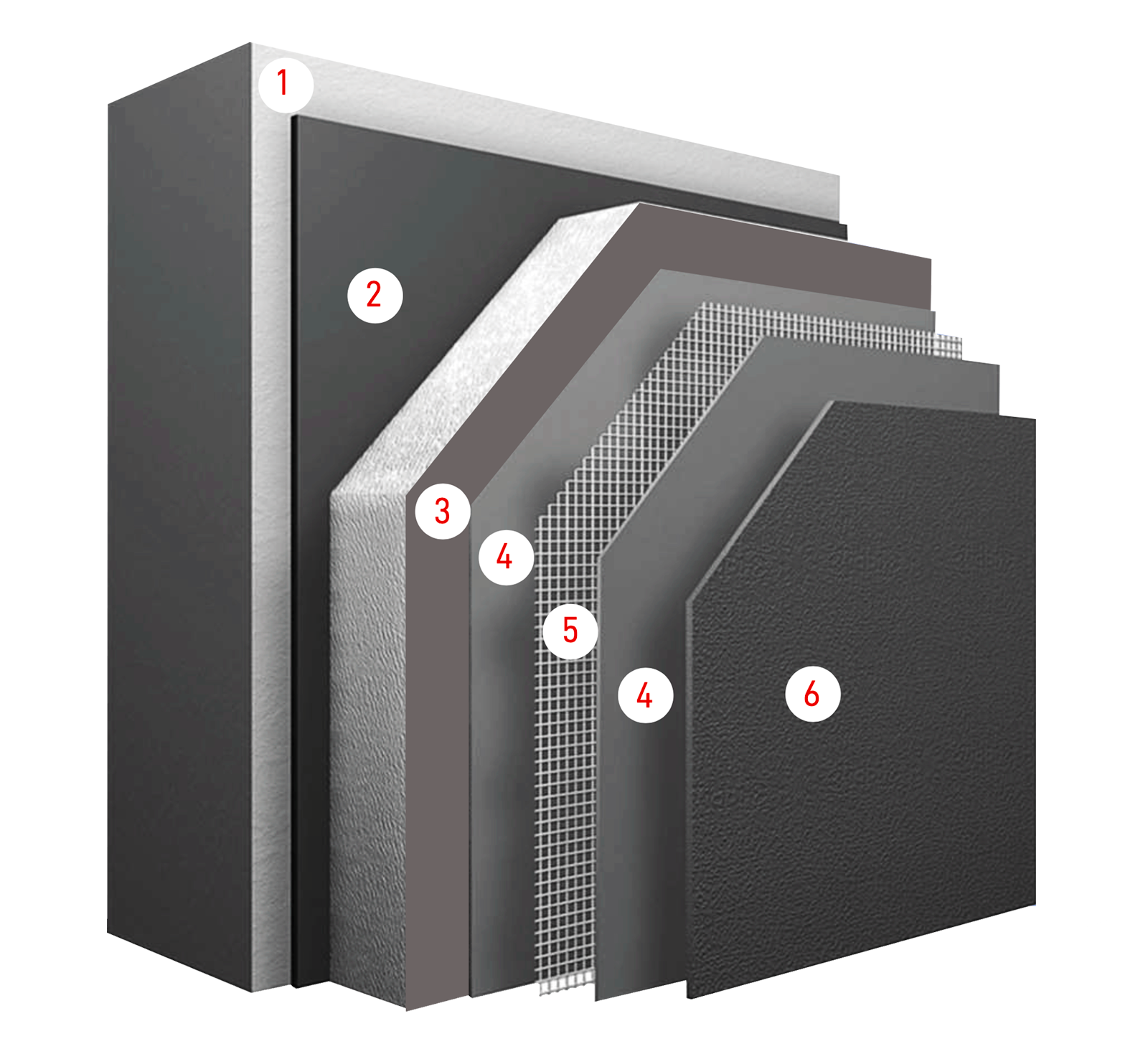 1
2
3
4
5
4
6